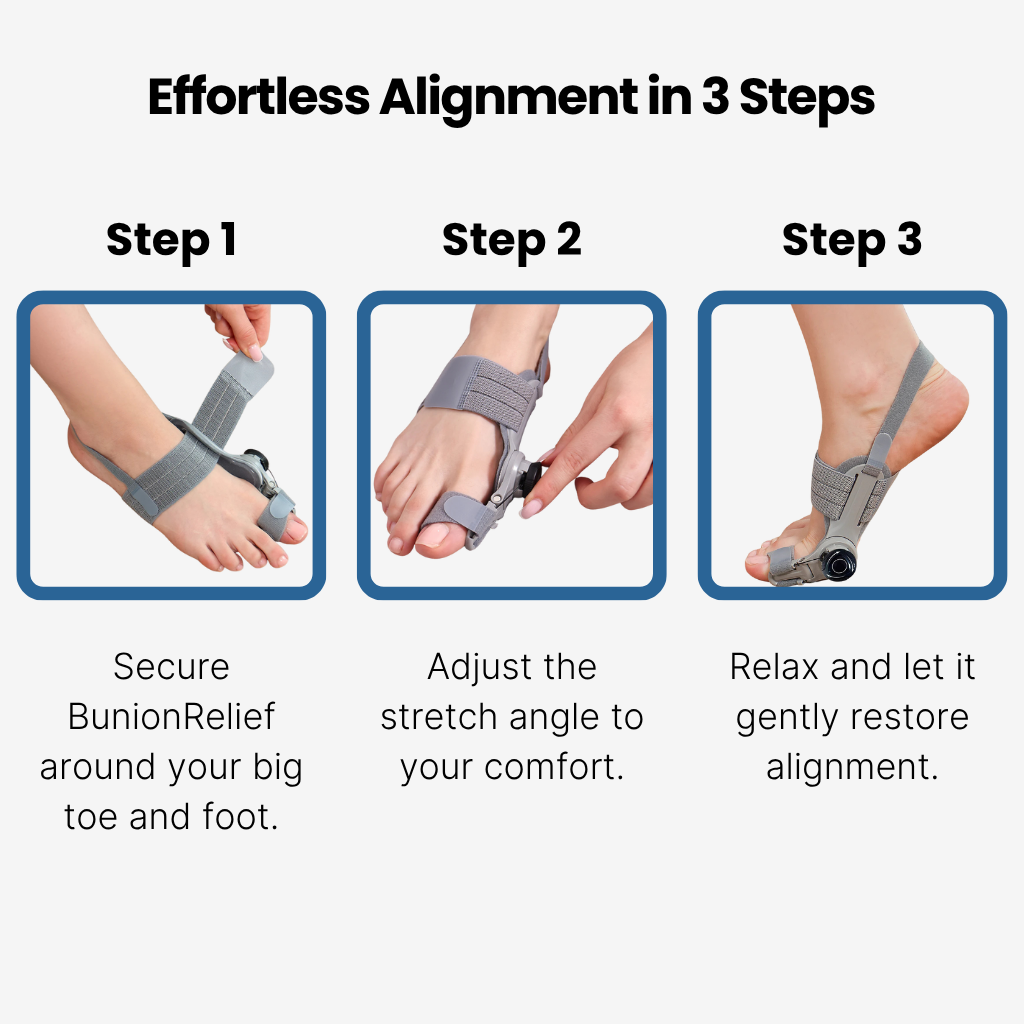 Effortless Alignment in 3 Steps

Step 1

Secure BunionRelief around your big toe and foot.

Step 2

Adjust the stretch angle to your comfort.

Step 3

Relax and let it gently restore alignment.